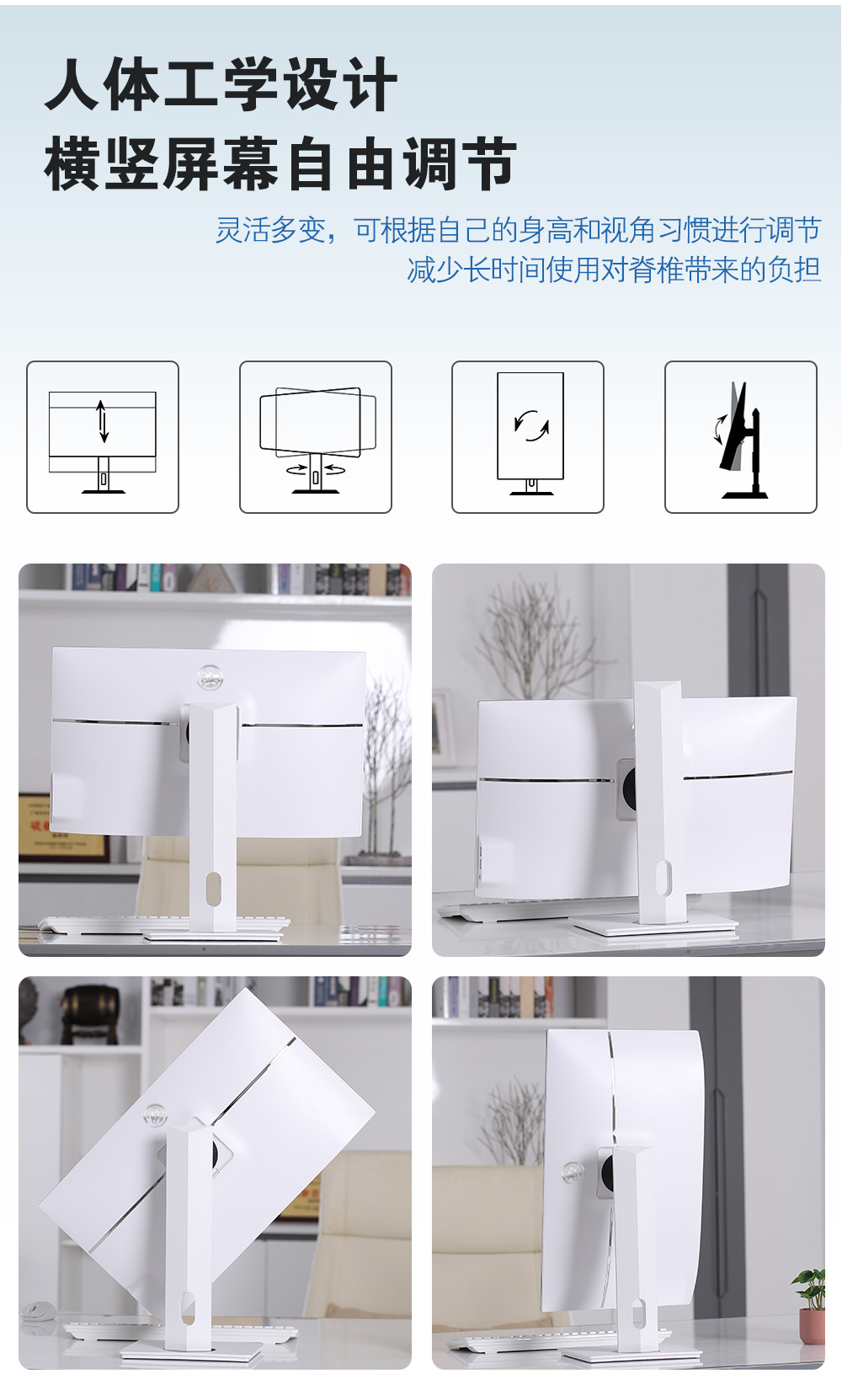 人体工学设计
横竖屏幕自由调节

灵活多变，可根据自己的身高和视角习惯进行调节
减少长时间使用对脊椎带来的负担